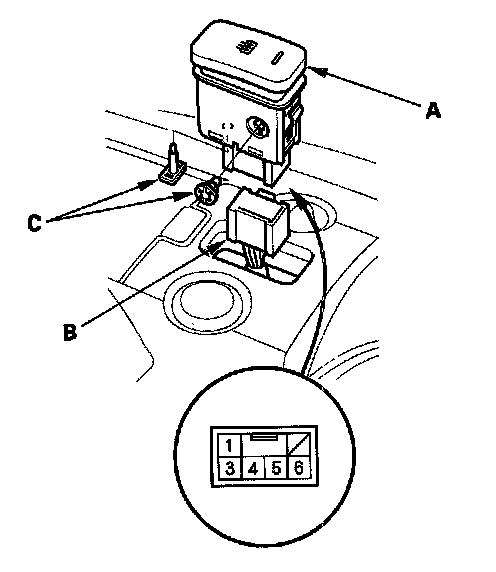 A

C

B

1
3 4 5 6