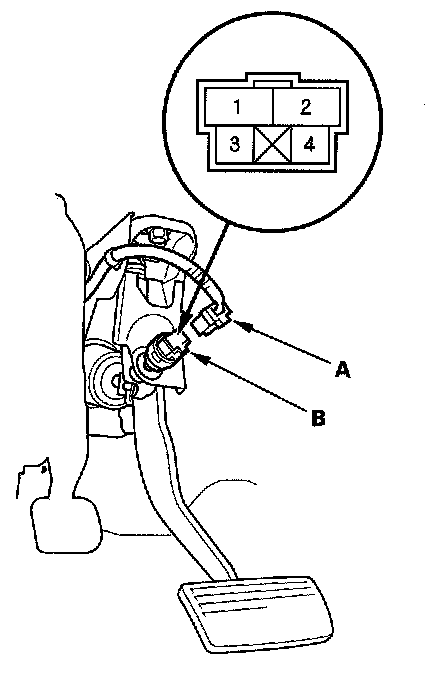 1
2
3
4
A
B