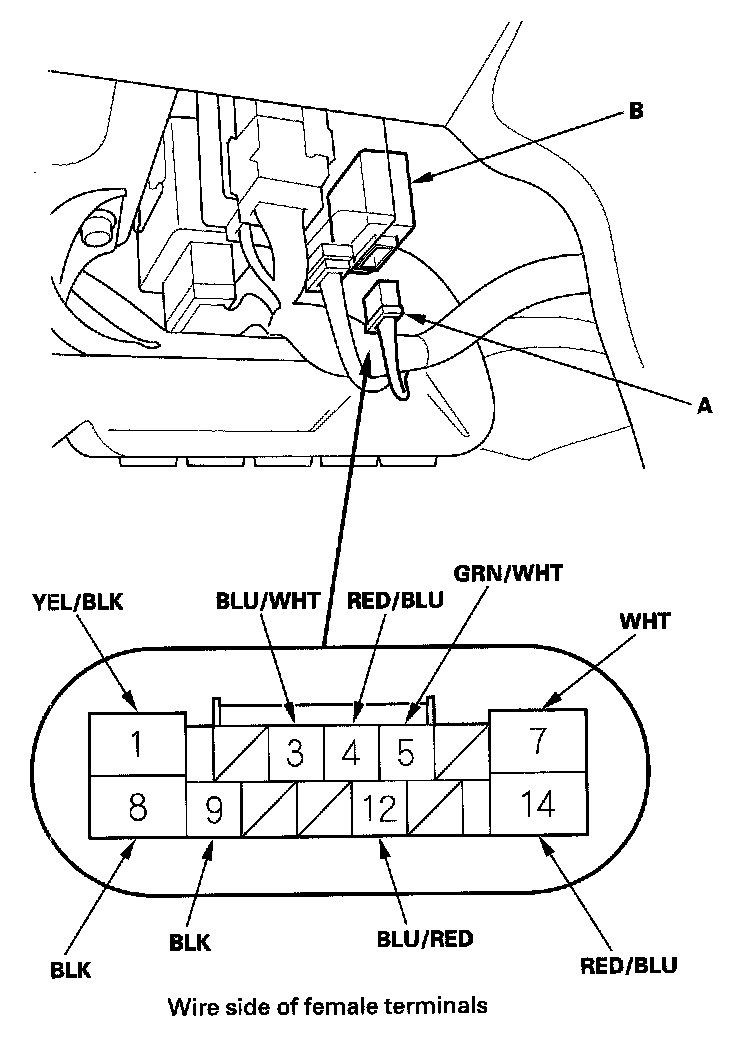 B

A

YEL/BLK
BLU/WHT
RED/BLU
GRN/WHT
WHT

1
3
4
5
7
8
9
12
14

BLK
BLK
BLU/RED
RED/BLU

Wire side of female terminals