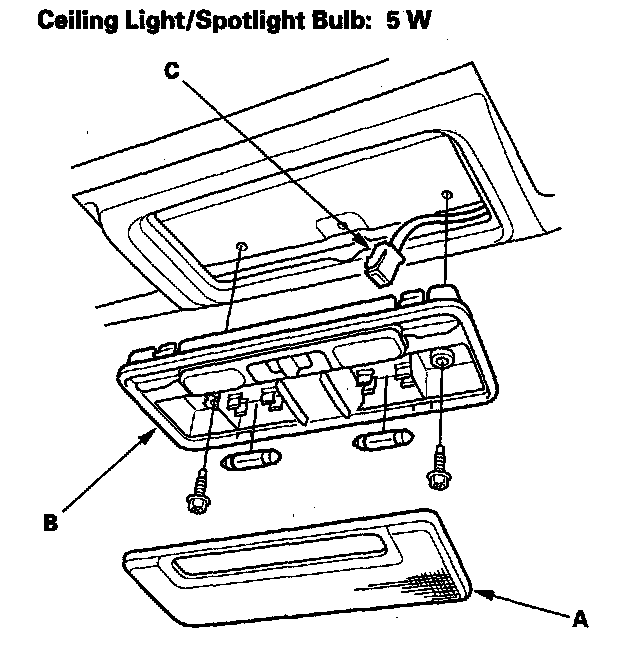 Ceiling Light/Spotlight Bulb: 5 W

C

B

A