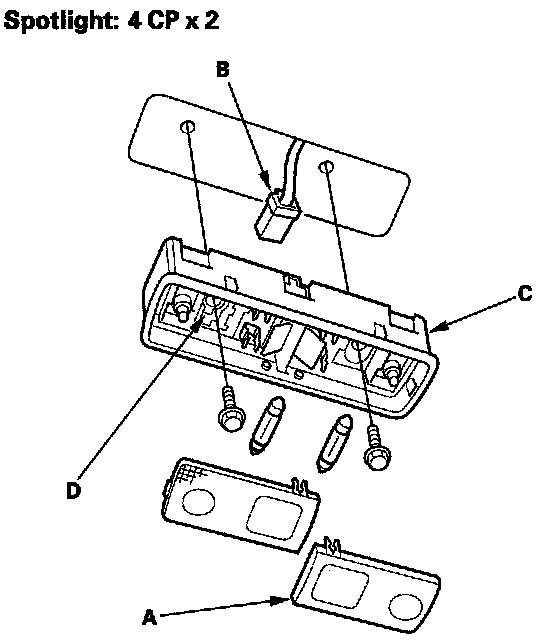 Spotlight: 4 CP x 2

B

C

D

A