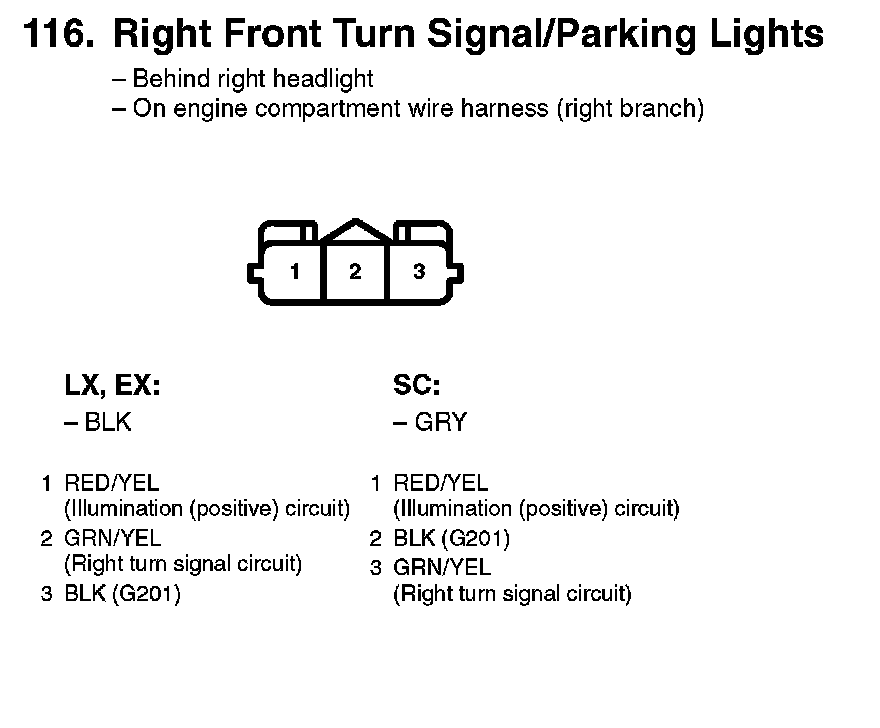 116. Right Front Turn Signal/Parking Lights
– Behind right headlight
– On engine compartment wire harness (right branch)

1 2 3

LX, EX:
– BLK

1 RED/YEL
(Illumination (positive) circuit)
2 GRN/YEL
(Right turn signal circuit)
3 BLK (G201)

SC:
– GRY

1 RED/YEL
(Illumination (positive) circuit)
2 BLK (G201)
3 GRN/YEL
(Right turn signal circuit)