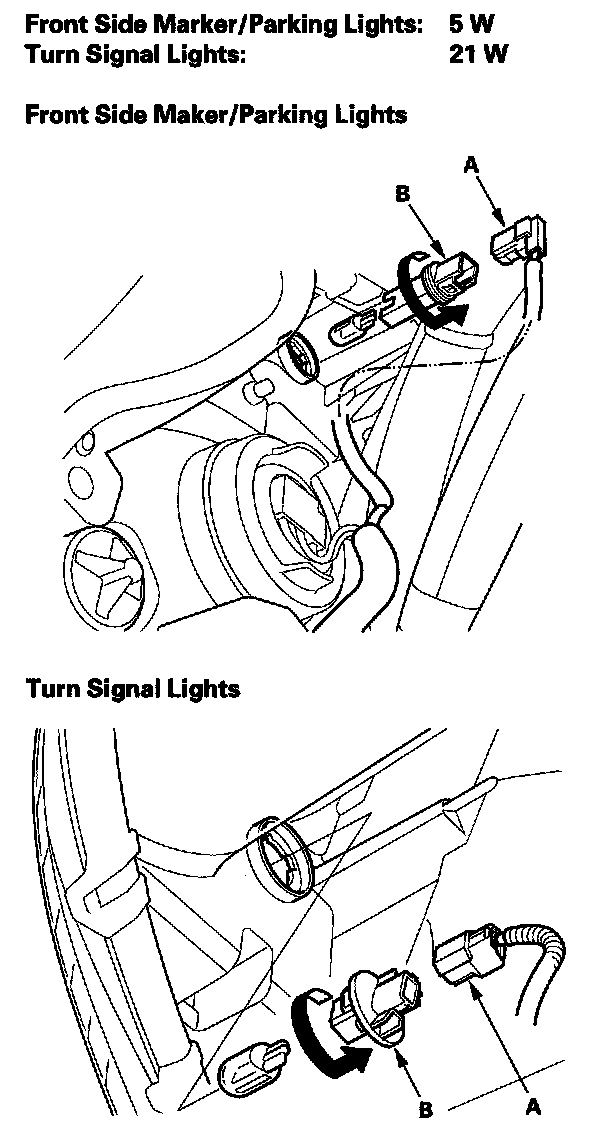 Front Side Marker/Parking Lights: 5 W
Turn Signal Lights: 21 W

Front Side Maker/Parking Lights

A
B

Turn Signal Lights

B
A