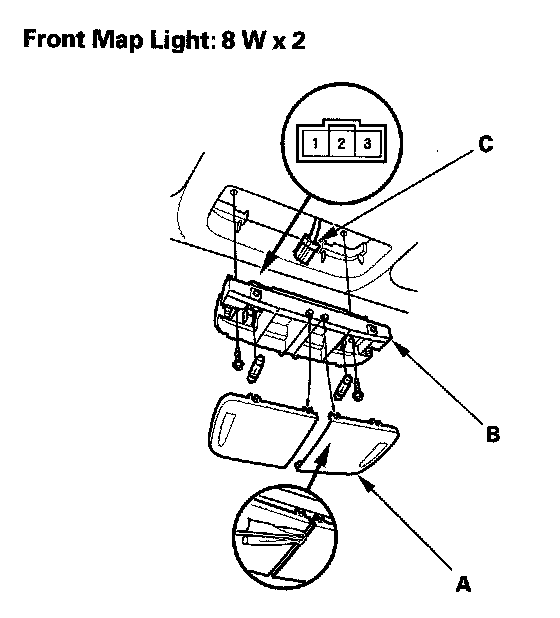 Front Map Light: 8 W x 2

1 2 3

C

B

A