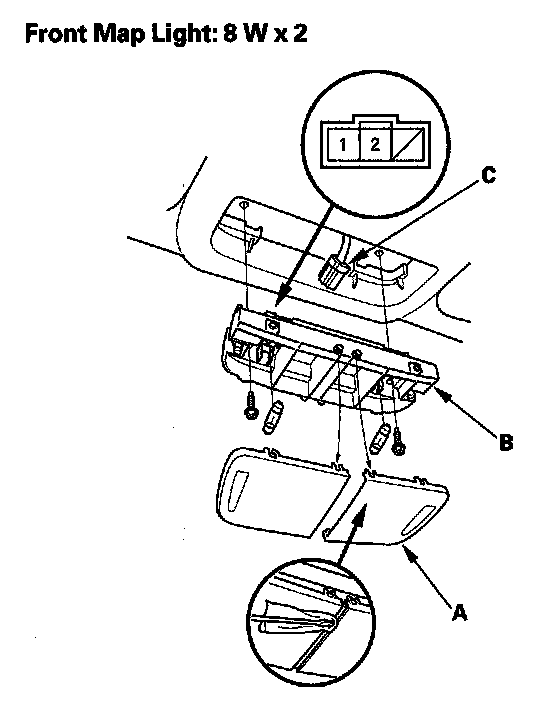 Front Map Light: 8 W x 2

1 2

C

B

A