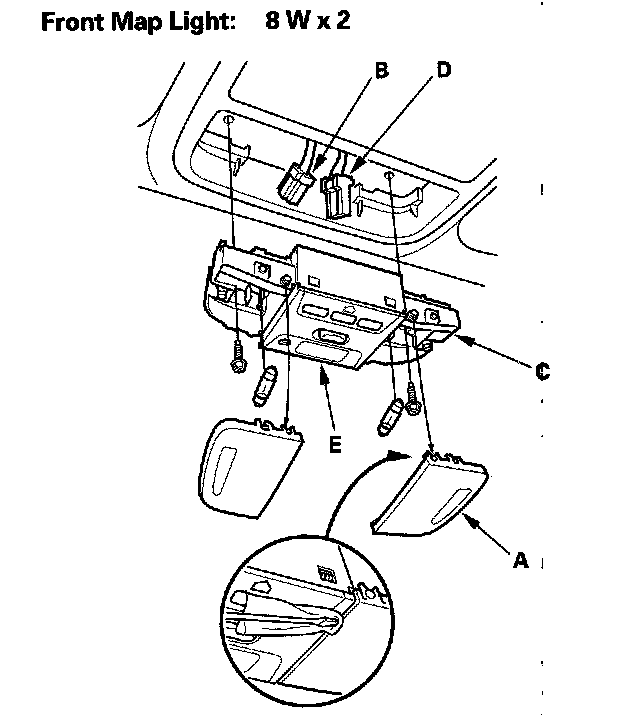 Front Map Light: 8 W x 2

B
D
C
E
A