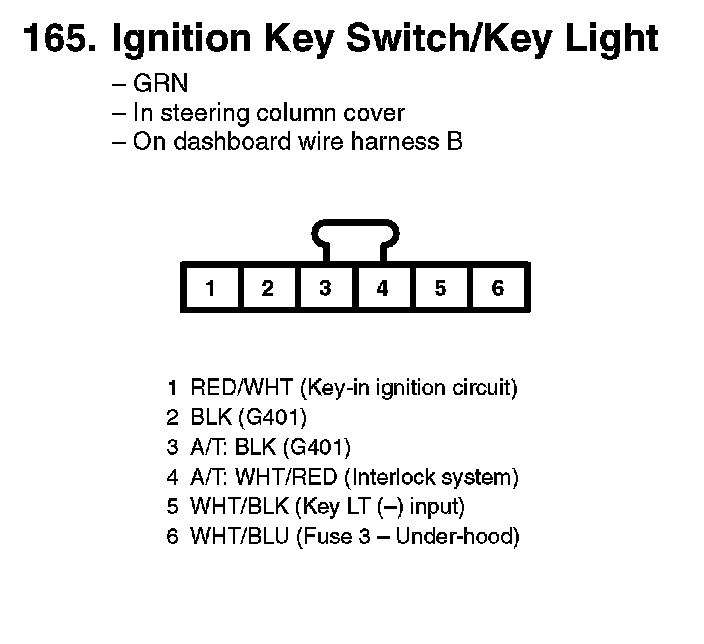 165. Ignition Key Switch/Key Light

– GRN
– In steering column cover
– On dashboard wire harness B

1 2 3 4 5 6

1 RED/WHT (Key-in ignition circuit)
2 BLK (G401)
3 A/T: BLK (G401)
4 A/T: WHT/RED (Interlock system)
5 WHT/BLK (Key LT (–) input)
6 WHT/BLU (Fuse 3 – Under-hood)