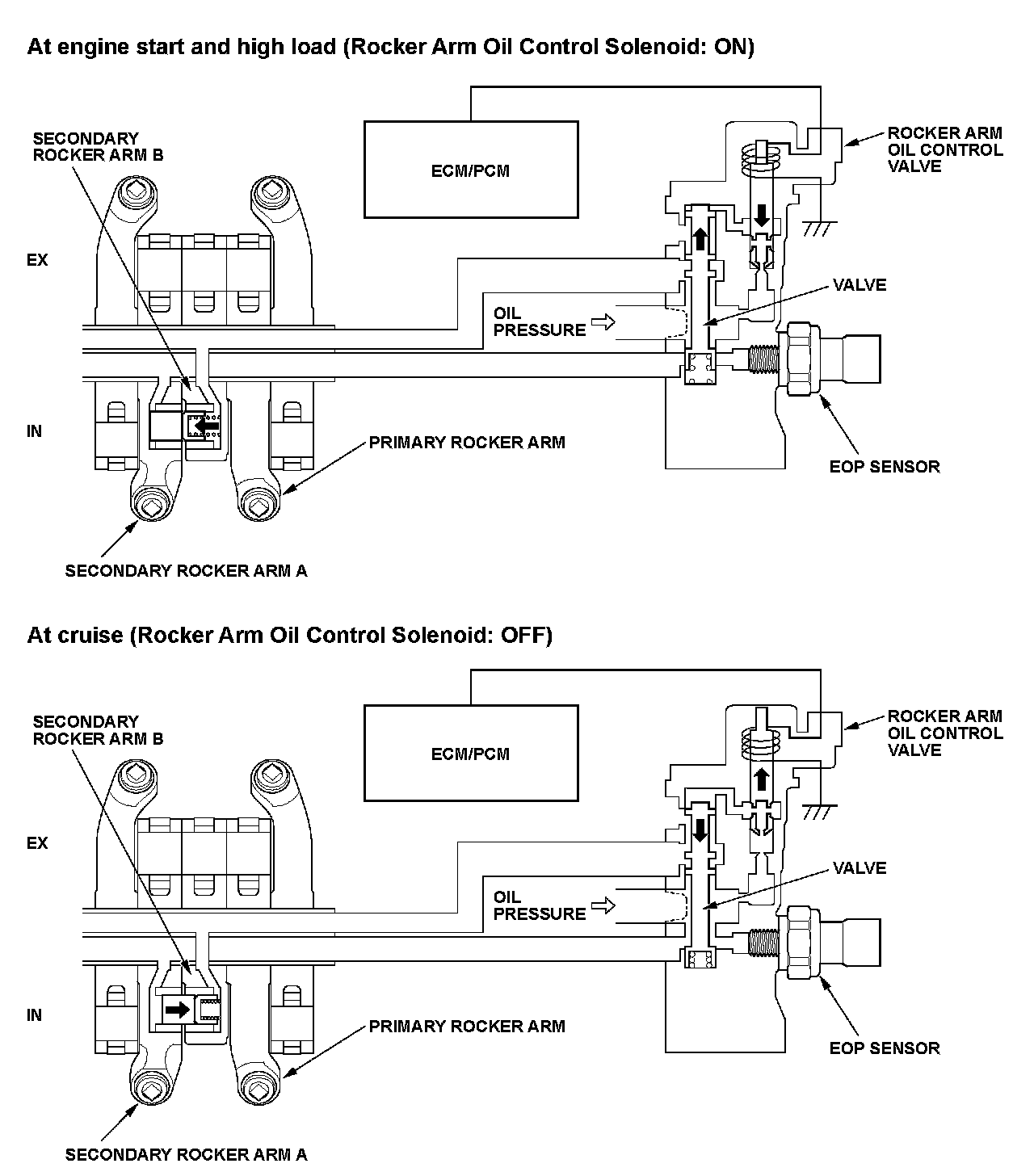 At engine start and high load (Rocker Arm Oil Control Solenoid: ON)

SECONDARY ROCKER ARM B

ECM/PCM

ROCKER ARM OIL CONTROL VALVE

EX

VALVE

OIL PRESSURE

IN

PRIMARY ROCKER ARM

EOP SENSOR

SECONDARY ROCKER ARM A

At cruise (Rocker Arm Oil Control Solenoid: OFF)

SECONDARY ROCKER ARM B

ECM/PCM

ROCKER ARM OIL CONTROL VALVE

EX

VALVE

OIL PRESSURE

IN

PRIMARY ROCKER ARM

EOP SENSOR

SECONDARY ROCKER ARM A