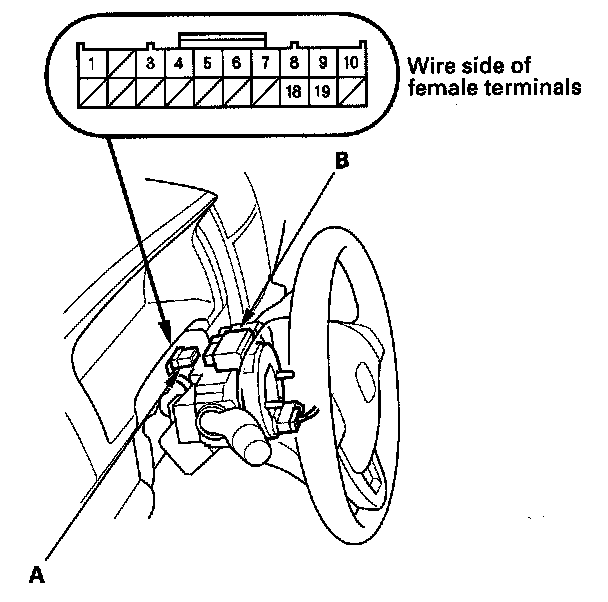 1
3
4
5
6
7
8
9
10
18
19

Wire side of female terminals

B

A