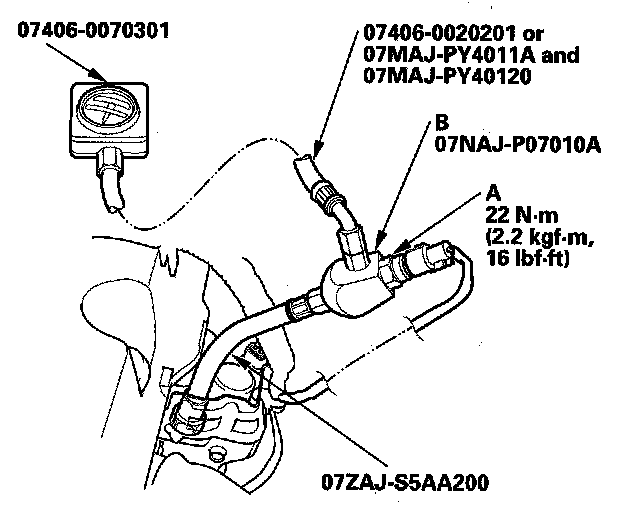 07406-0070301

07406-0020201 or
07MAJ-PY4011A and
07MAJ-PY40120

B
07NAJ-P07010A

A
22 N·m
(2.2 kgf·m,
16 lbf·ft)

07ZAJ-S5AA200