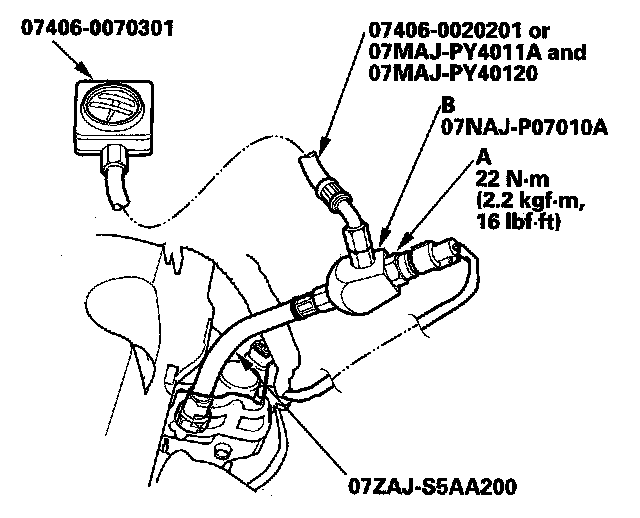 07406-0070301

07406-0020201 or
07MAJ-PY4011A and
07MAJ-PY40120

B
07NAJ-P07010A

A
22 N·m
(2.2 kgf·m,
16 lbf·ft)

07ZAJ-S5AA200