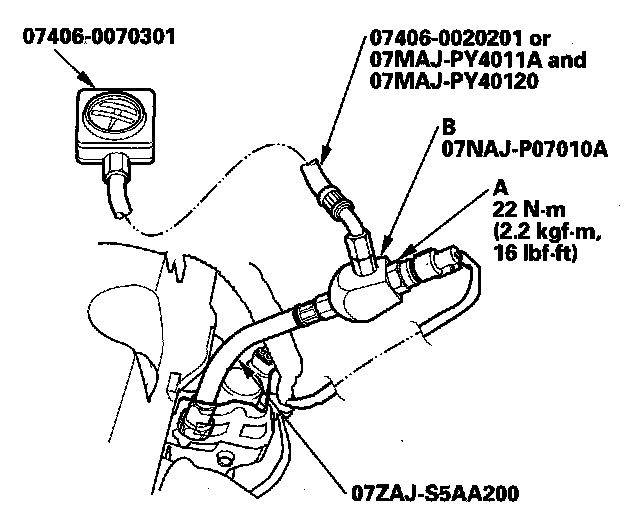 07406-0070301

07406-0020201 or
07MAJ-PY4011A and
07MAJ-PY40120

B
07NAJ-P07010A

A
22 N·m
(2.2 kgf·m,
16 lbf·ft)

07ZAJ-S5AA200