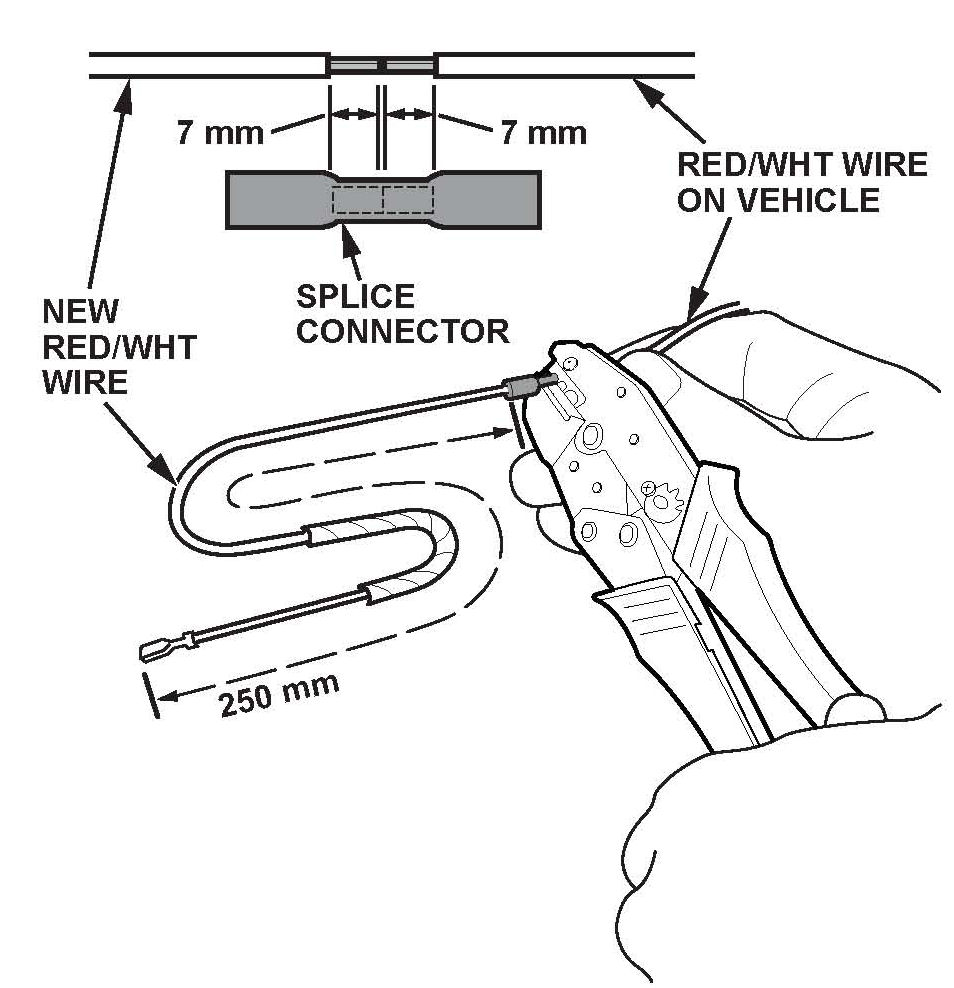 7 mm

7 mm

RED/WHT WIRE ON VEHICLE

SPLICE CONNECTOR

NEW RED/WHT WIRE

250 mm