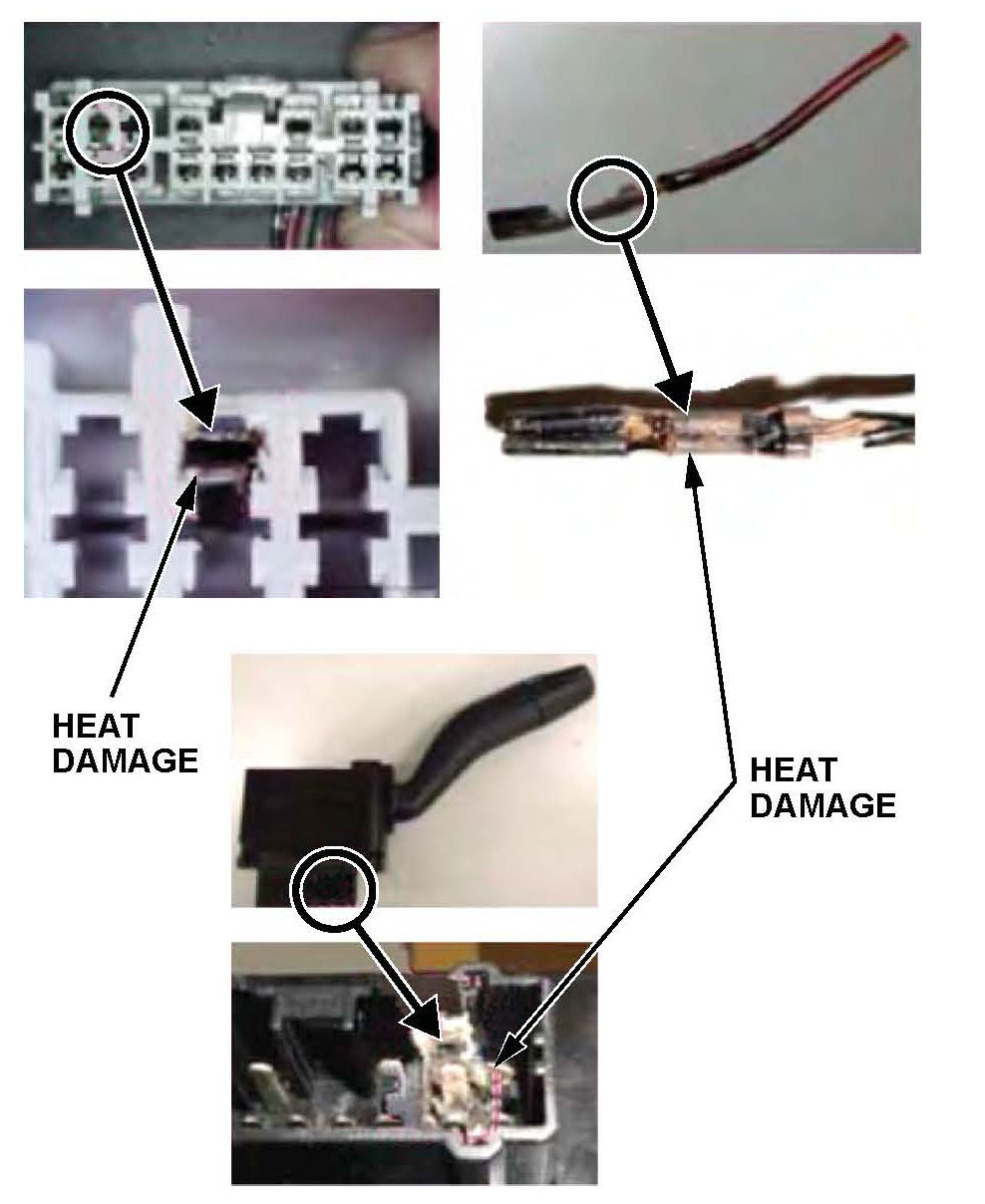 HEAT DAMAGE

HEAT DAMAGE