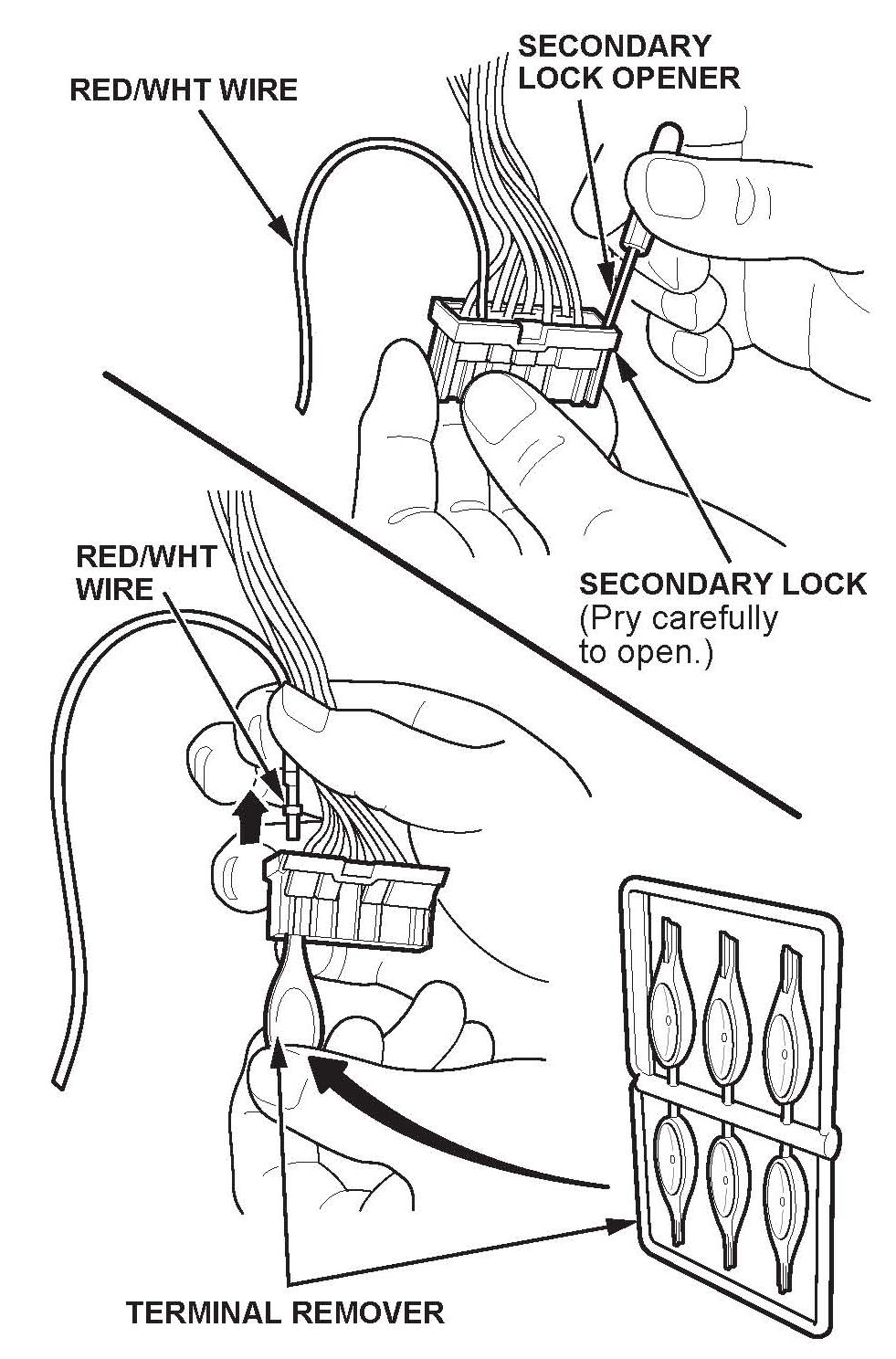 RED/WHT WIRE

SECONDARY LOCK OPENER

SECONDARY LOCK (Pry carefully to open.)

RED/WHT WIRE

TERMINAL REMOVER