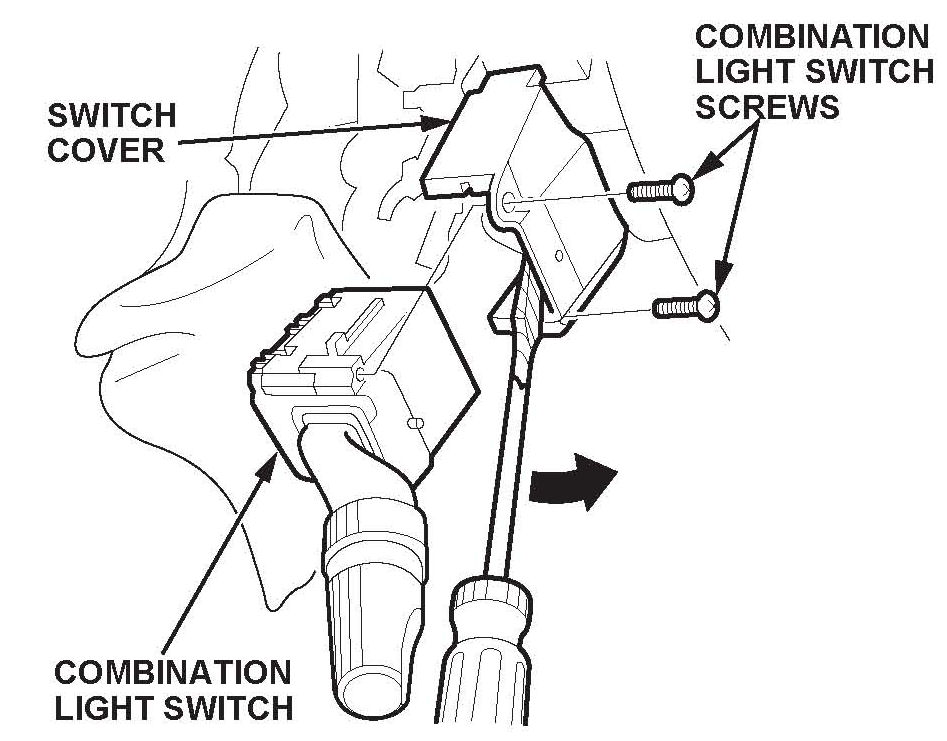 COMBINATION LIGHT SWITCH SCREWS

SWITCH COVER

COMBINATION LIGHT SWITCH