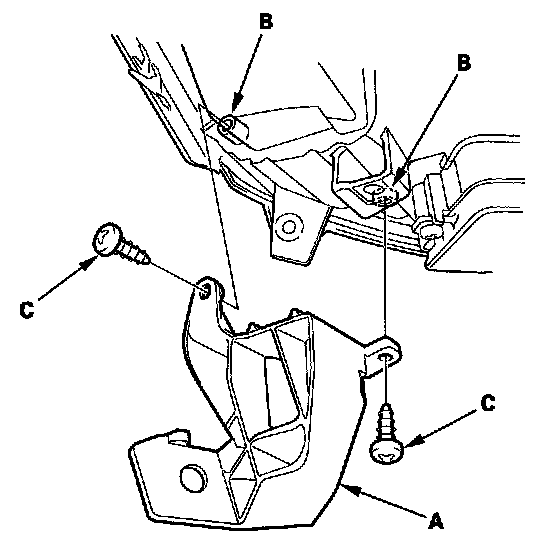 B
B
C
C
A