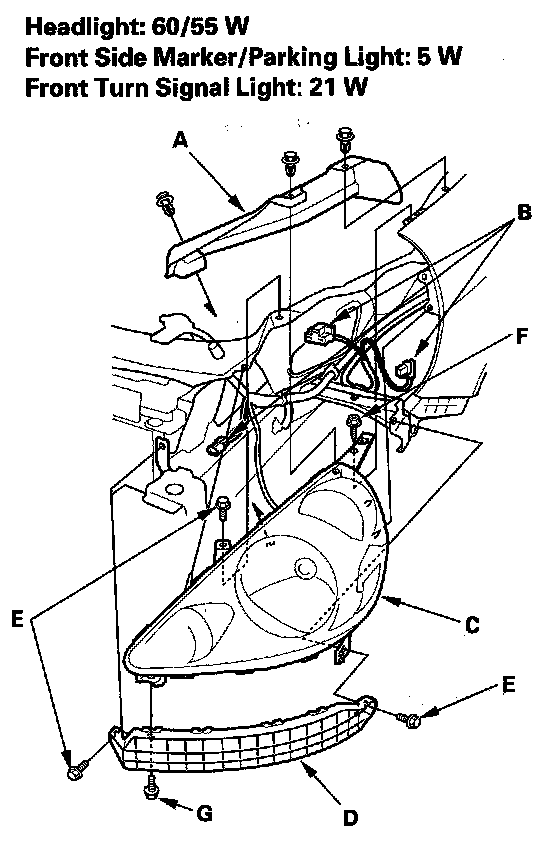 Headlight: 60/55 W
Front Side Marker/Parking Light: 5 W
Front Turn Signal Light: 21 W

A

B

F

E

C

E

G

D