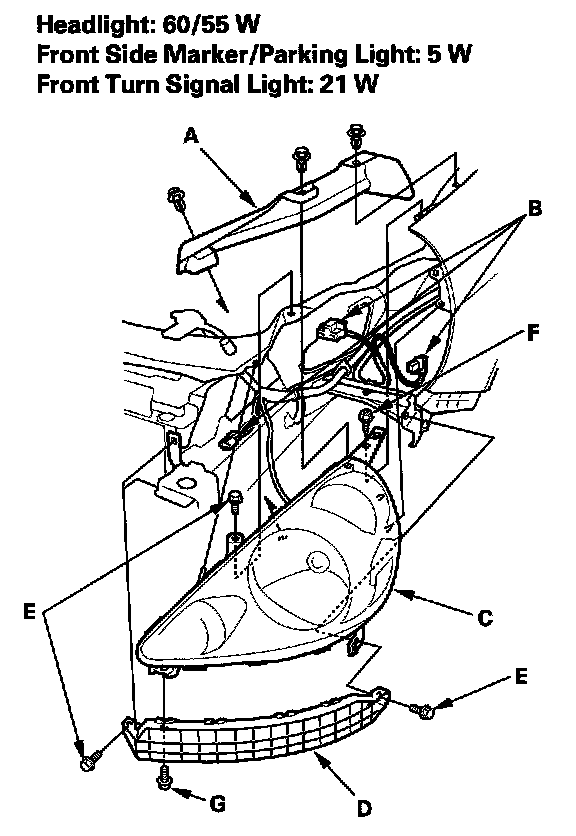 Headlight: 60/55 W
Front Side Marker/Parking Light: 5 W
Front Turn Signal Light: 21 W

A
B
F
E
C
E
G
D