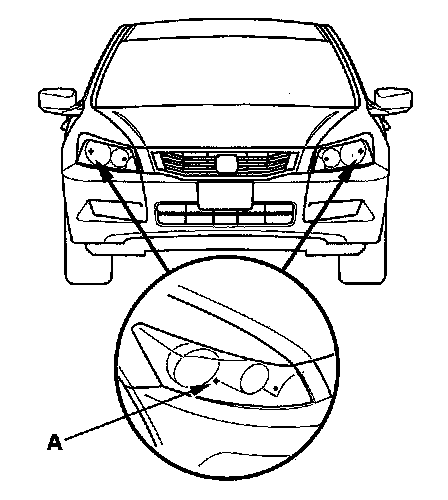 A