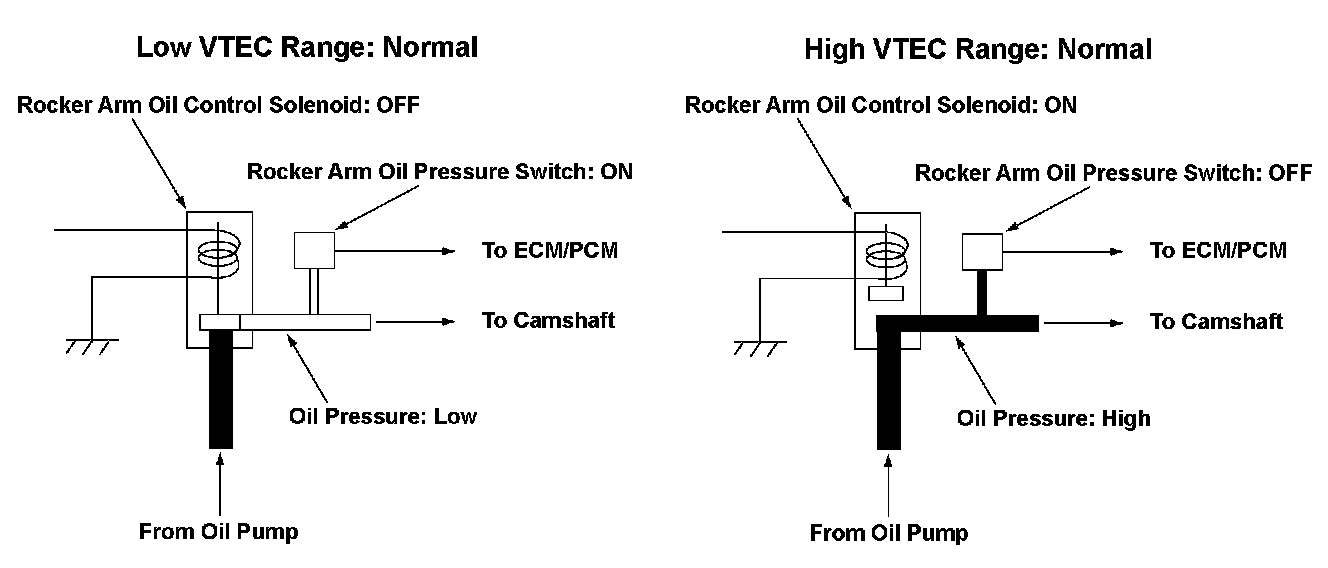 Low VTEC Range: Normal

Rocker Arm Oil Control Solenoid: OFF

Rocker Arm Oil Pressure Switch: ON

To ECM/PCM

To Camshaft

Oil Pressure: Low

From Oil Pump

High VTEC Range: Normal

Rocker Arm Oil Control Solenoid: ON

Rocker Arm Oil Pressure Switch: OFF

To ECM/PCM

To Camshaft

Oil Pressure: High

From Oil Pump