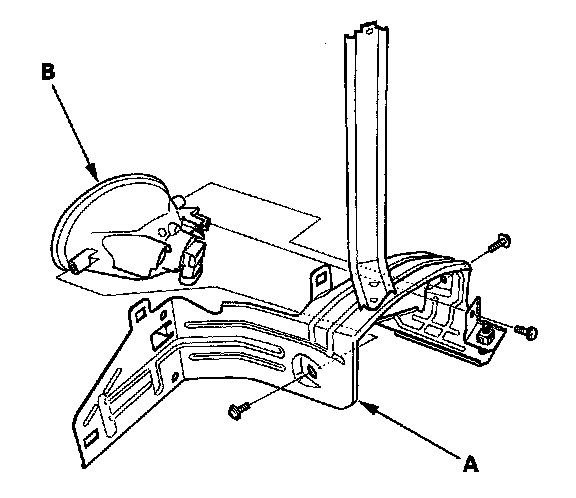 B

A