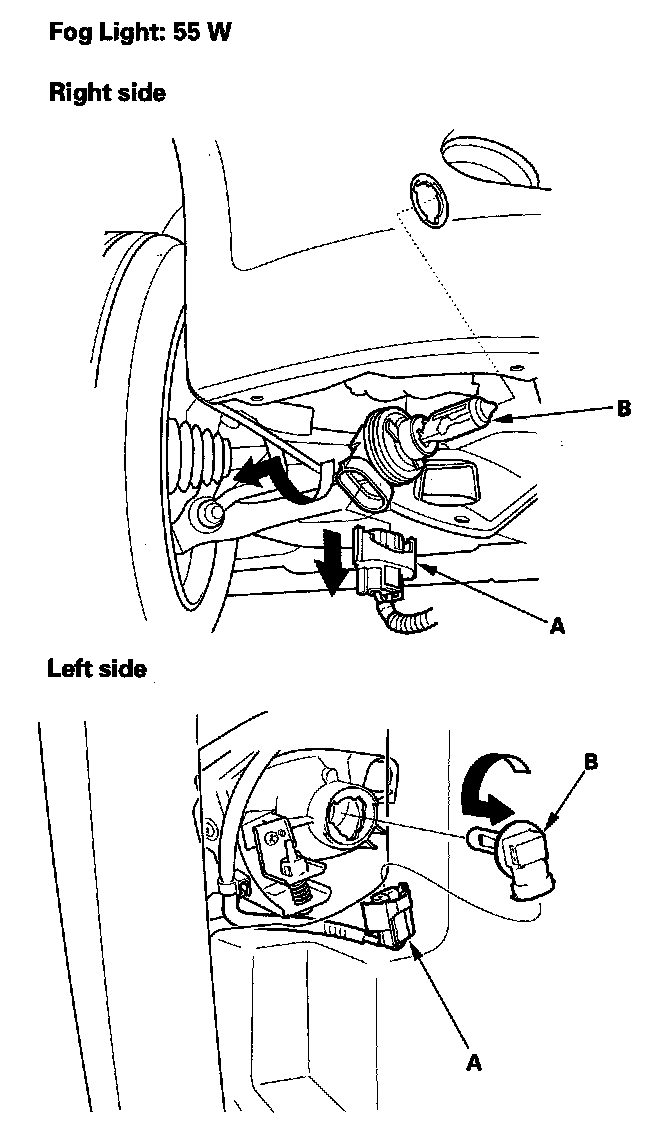 Fog Light: 55 W

Right side

B

A

Left side

B

A