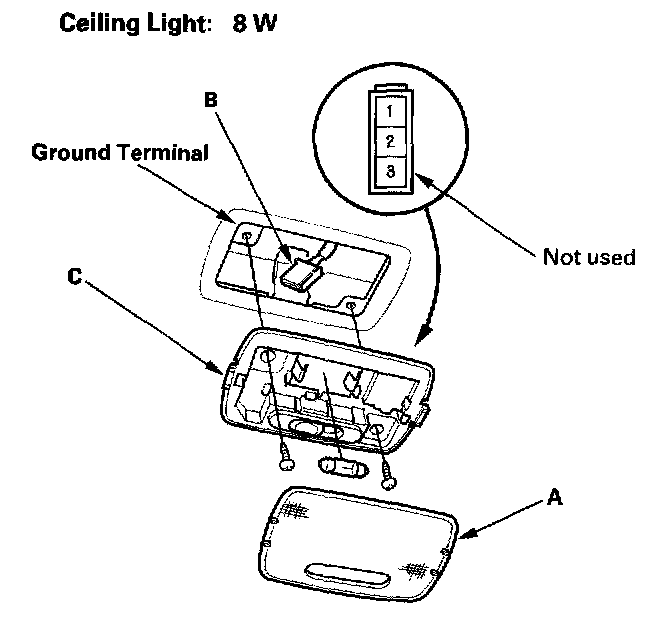 Ceiling Light: 8 W

B

1
2
3

Ground Terminal

Not used

C

A