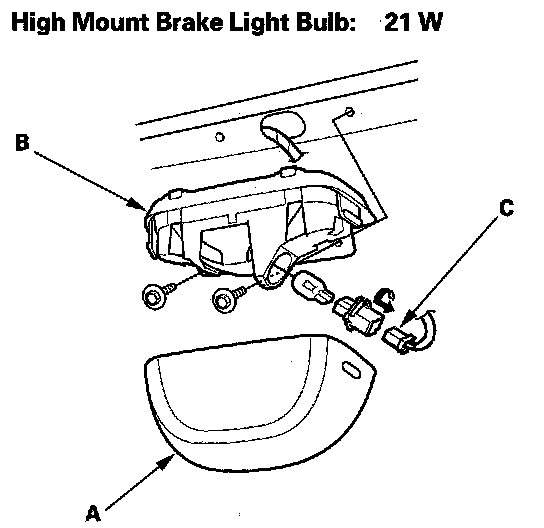 High Mount Brake Light Bulb: 21 W

B

C

A