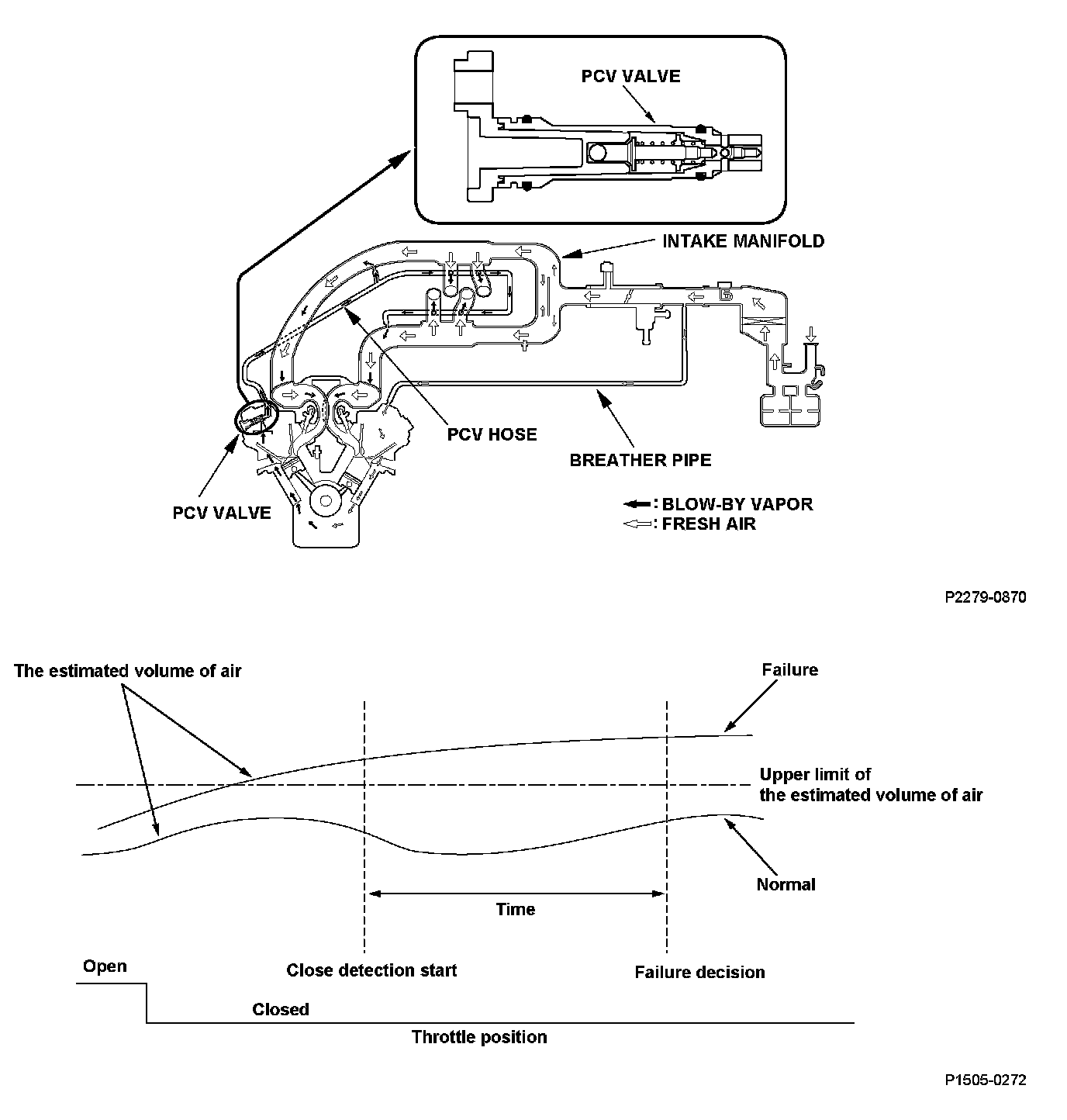 PCV VALVE

INTAKE MANIFOLD

PCV HOSE

BREATHER PIPE

PCV VALVE

: BLOW-BY VAPOR
: FRESH AIR

P2279-0870

The estimated volume of air

Failure

Upper limit of the estimated volume of air

Normal

Time

Open

Close detection start

Failure decision

Closed

Throttle position

P1505-0272