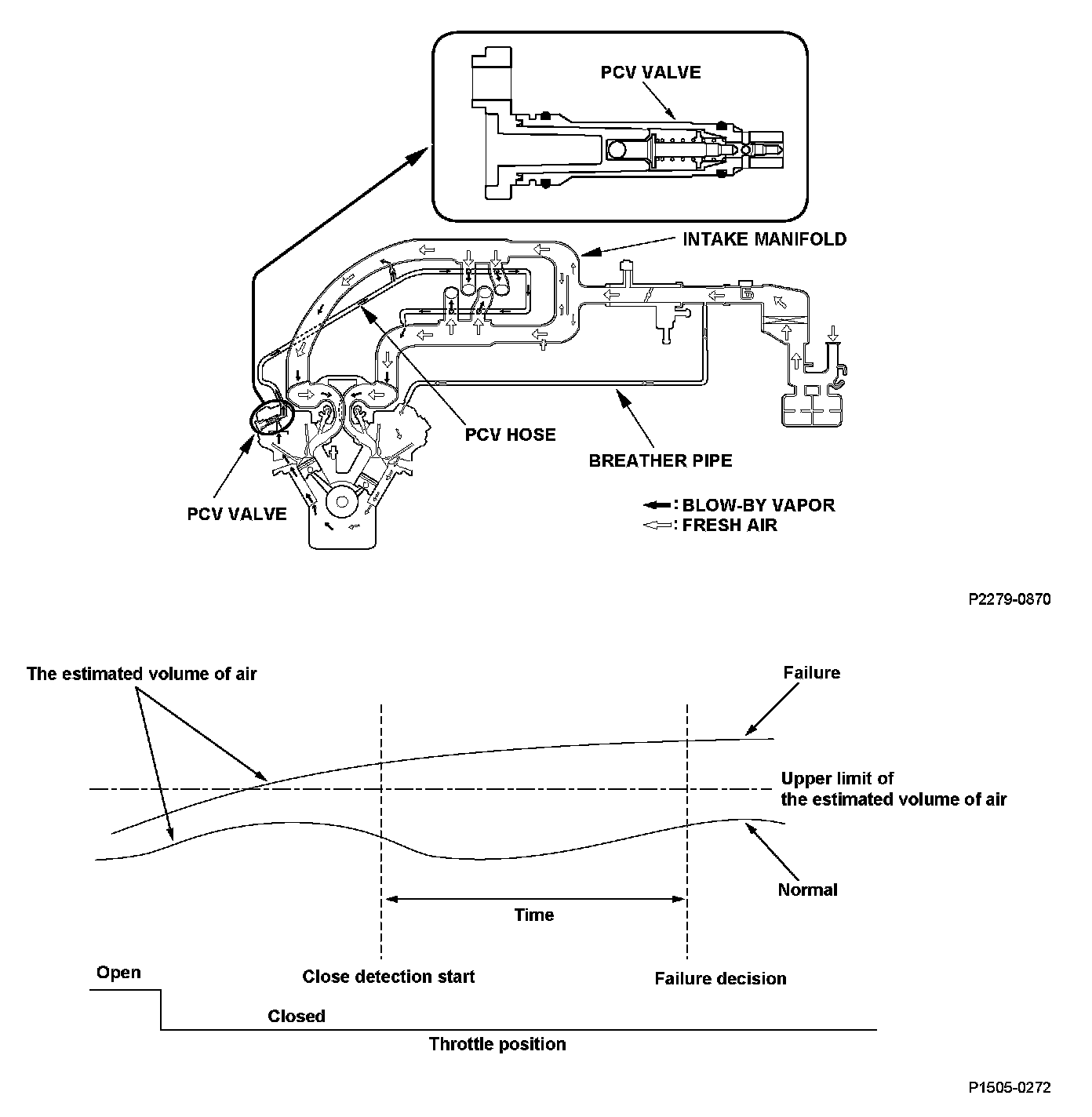 PCV VALVE

INTAKE MANIFOLD

PCV HOSE

BREATHER PIPE

PCV VALVE

: BLOW-BY VAPOR
: FRESH AIR

P2279-0870

The estimated volume of air

Failure

Upper limit of
the estimated volume of air

Normal

Time

Open

Close detection start

Failure decision

Closed

Throttle position

P1505-0272