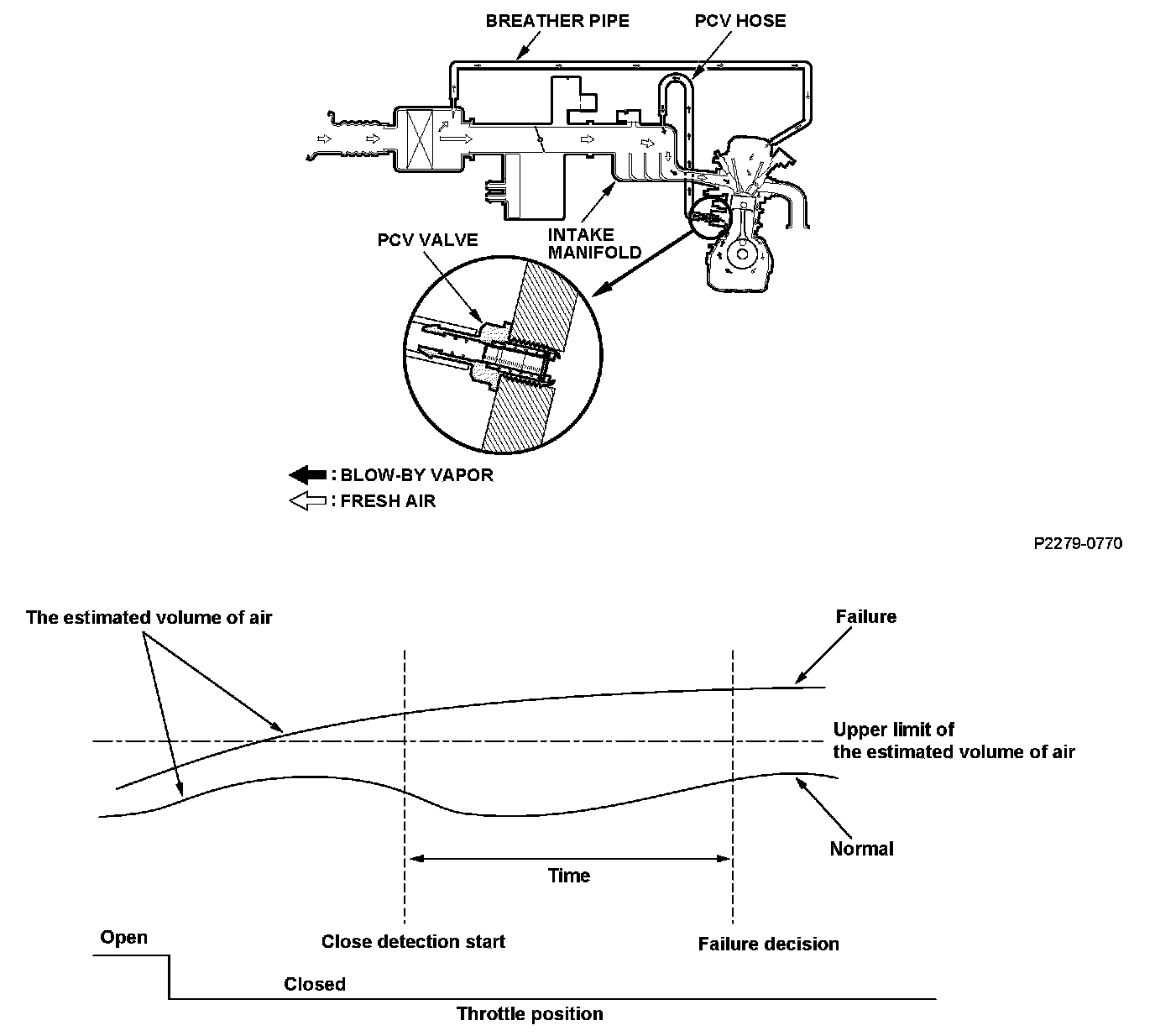 BREATHER PIPE
PCV HOSE
PCV VALVE
INTAKE MANIFOLD
: BLOW-BY VAPOR
: FRESH AIR

P2279-0770

The estimated volume of air
Failure
Upper limit of the estimated volume of air
Normal
Time
Open
Close detection start
Failure decision
Closed
Throttle position