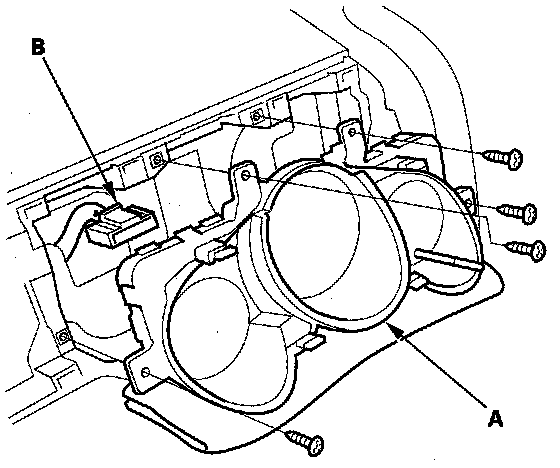 B

A