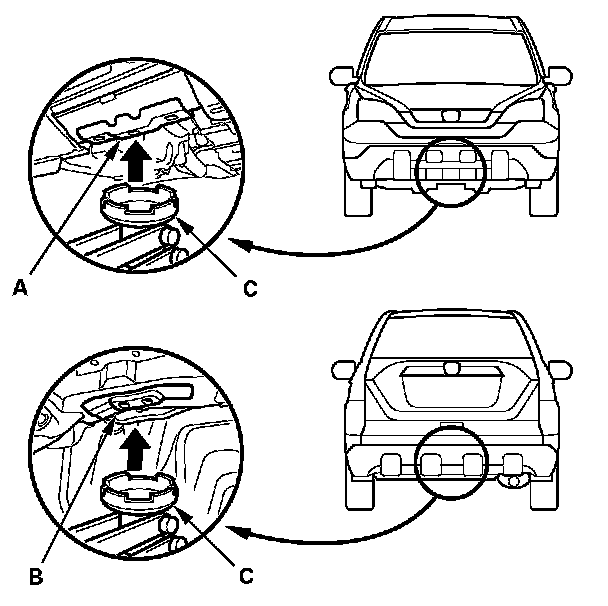 A
C
B
C