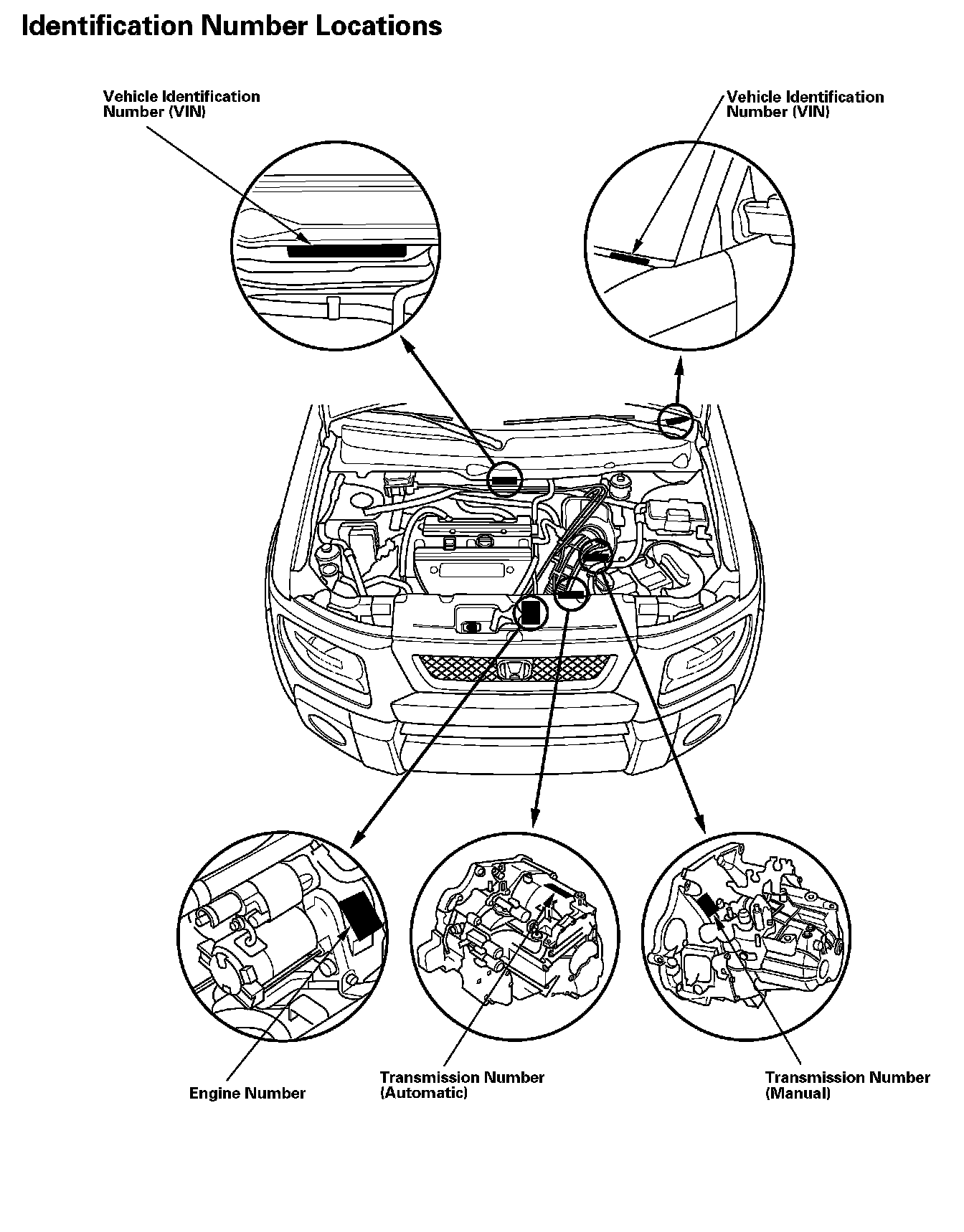 Identification Number Locations

Vehicle Identification Number (VIN)

Vehicle Identification Number (VIN)

Engine Number

Transmission Number (Automatic)

Transmission Number (Manual)