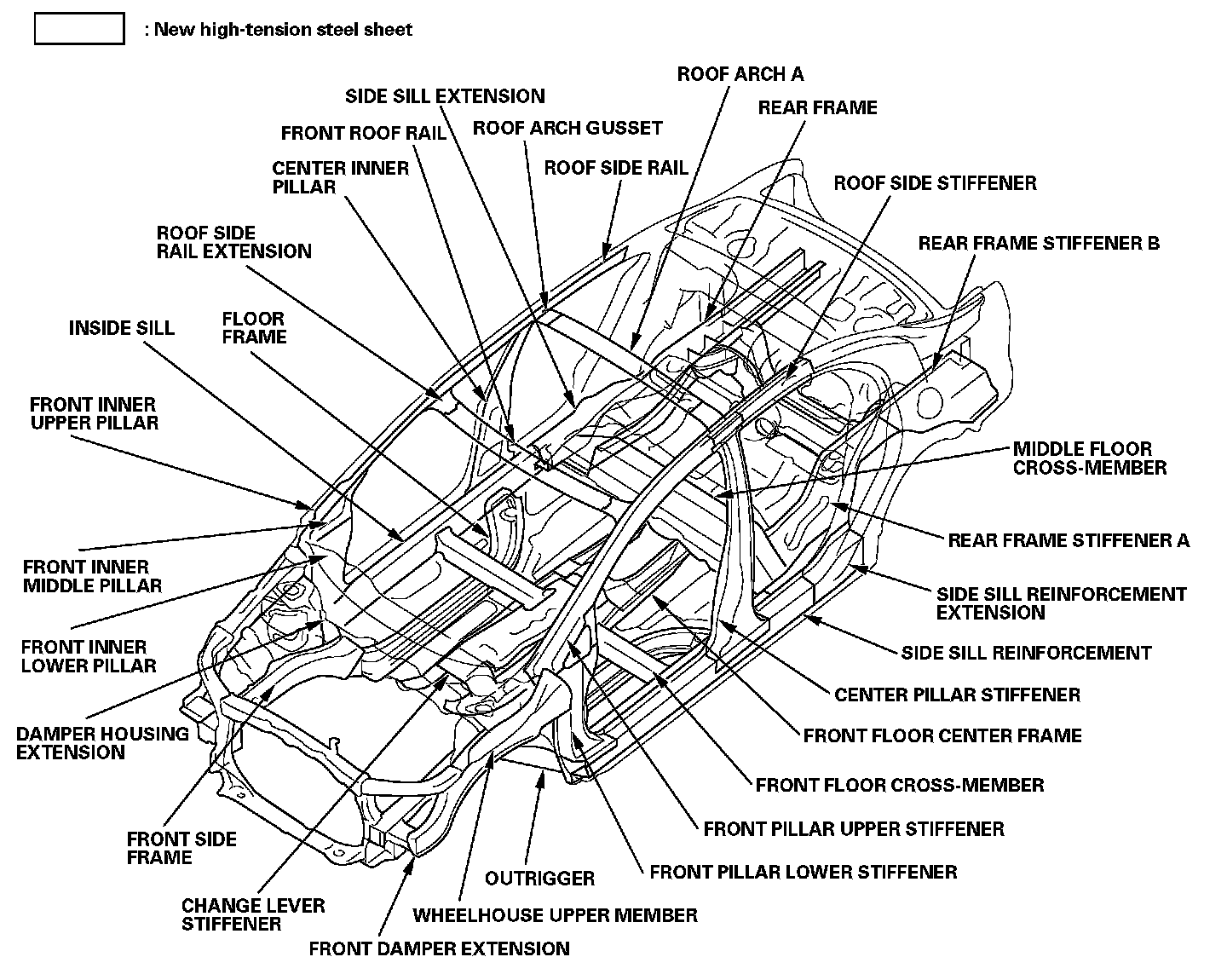 : New high-tension steel sheet

ROOF ARCH A

SIDE SILL EXTENSION

REAR FRAME

FRONT ROOF RAIL

ROOF ARCH GUSSET

CENTER INNER PILLAR

ROOF SIDE RAIL

ROOF SIDE STIFFENER

ROOF SIDE RAIL EXTENSION

REAR FRAME STIFFENER B

INSIDE SILL

FLOOR FRAME

FRONT INNER UPPER PILLAR

MIDDLE FLOOR CROSS-MEMBER

REAR FRAME STIFFENER A

FRONT INNER MIDDLE PILLAR

SIDE SILL REINFORCEMENT EXTENSION

FRONT INNER LOWER PILLAR

SIDE SILL REINFORCEMENT

CENTER PILLAR STIFFENER

DAMPER HOUSING EXTENSION

FRONT FLOOR CENTER FRAME

FRONT FLOOR CROSS-MEMBER

FRONT SIDE FRAME

FRONT PILLAR UPPER STIFFENER

OUTRIGGER

FRONT PILLAR LOWER STIFFENER

CHANGE LEVER STIFFENER

WHEELHOUSE UPPER MEMBER

FRONT DAMPER EXTENSION