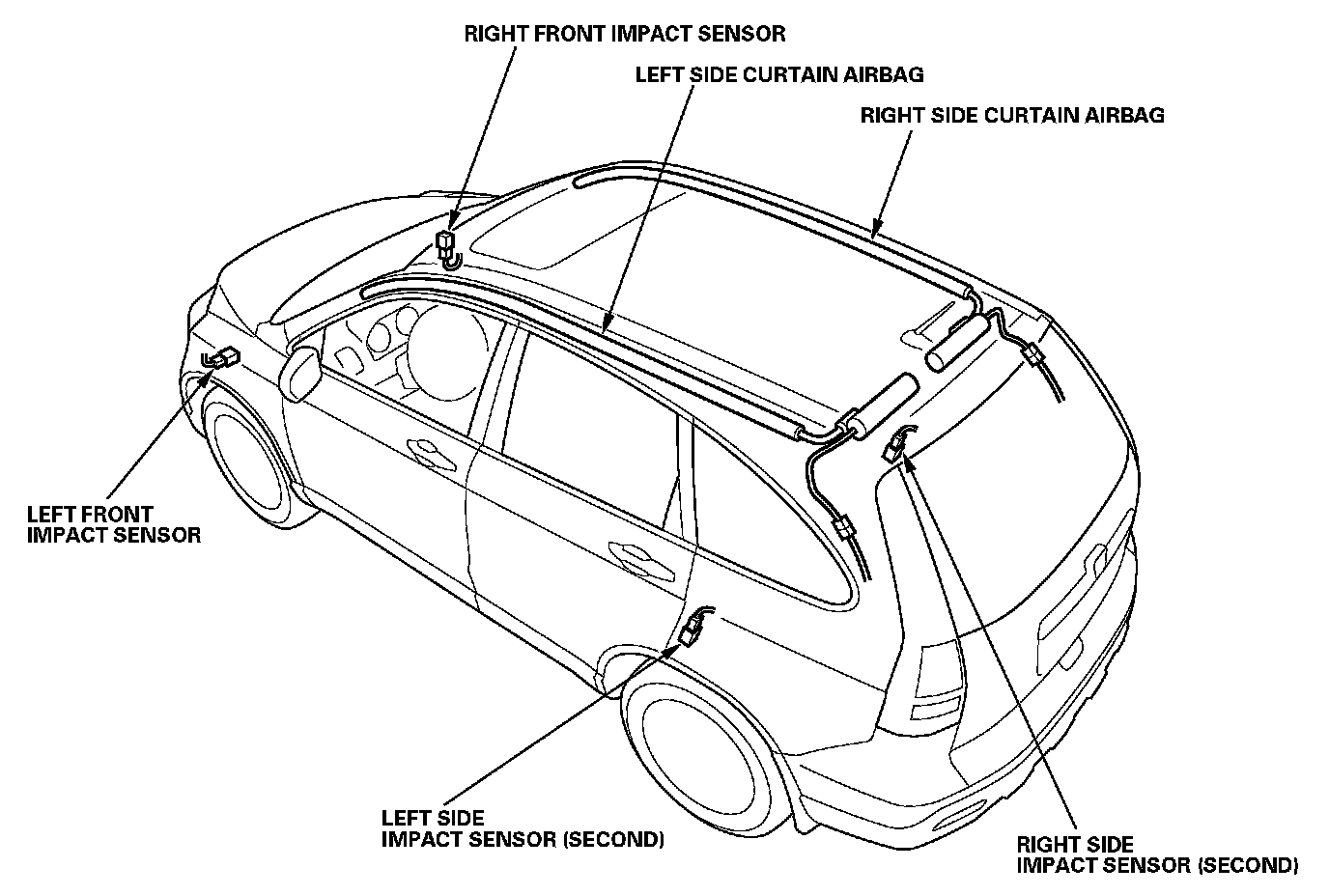 RIGHT FRONT IMPACT SENSOR

LEFT SIDE CURTAIN AIRBAG

RIGHT SIDE CURTAIN AIRBAG

LEFT FRONT IMPACT SENSOR

LEFT SIDE IMPACT SENSOR (SECOND)

RIGHT SIDE IMPACT SENSOR (SECOND)