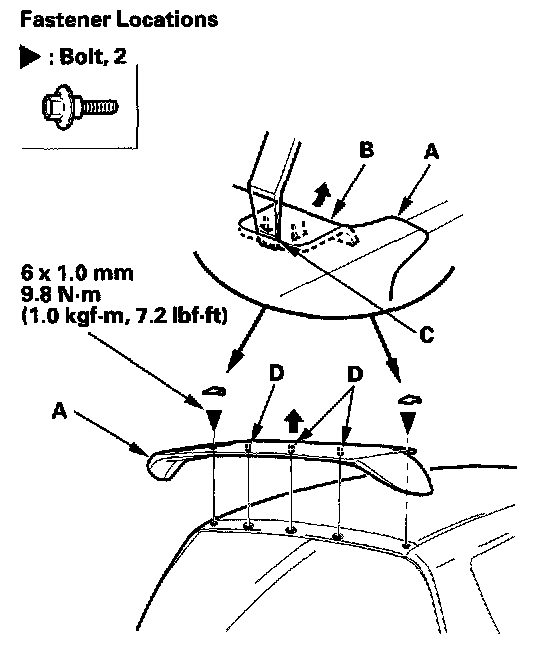 Fastener Locations

▶ : Bolt, 2

B
A
6 x 1.0 mm
9.8 N·m
(1.0 kgf·m, 7.2 lbf·ft)
C
D
D
A