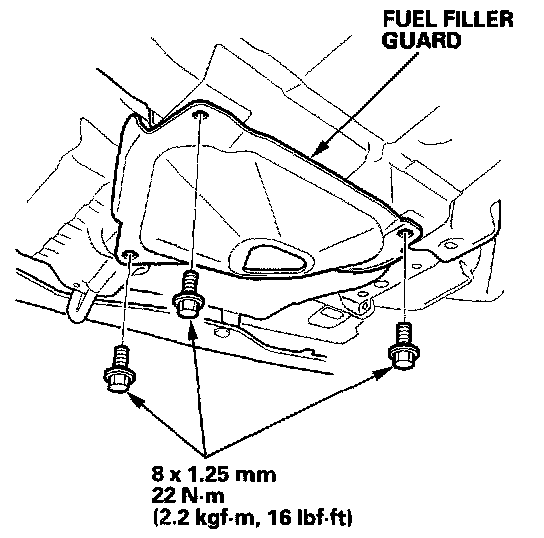 FUEL FILLER GUARD

8 x 1.25 mm
22 N·m
(2.2 kgf·m, 16 lbf·ft)