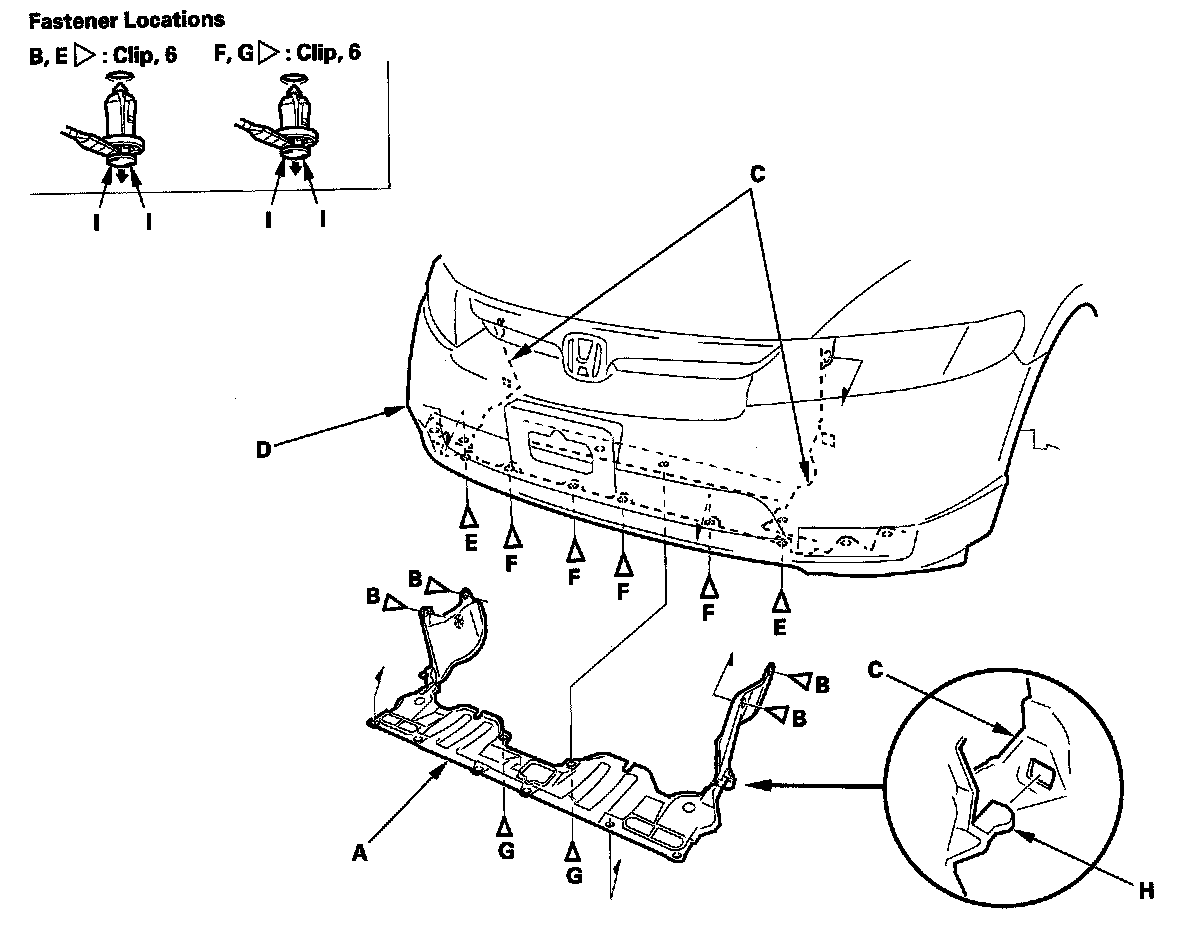 Fastener Locations

B, E ▷ : Clip, 6

F, G ▷ : Clip, 6

I I

I I

C

D

E F F F F E

B B

B

B

C

A G G H