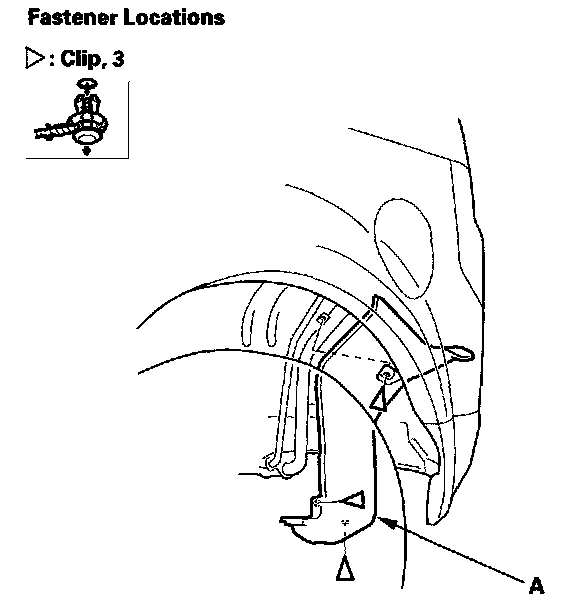 Fastener Locations

▷: Clip, 3

A