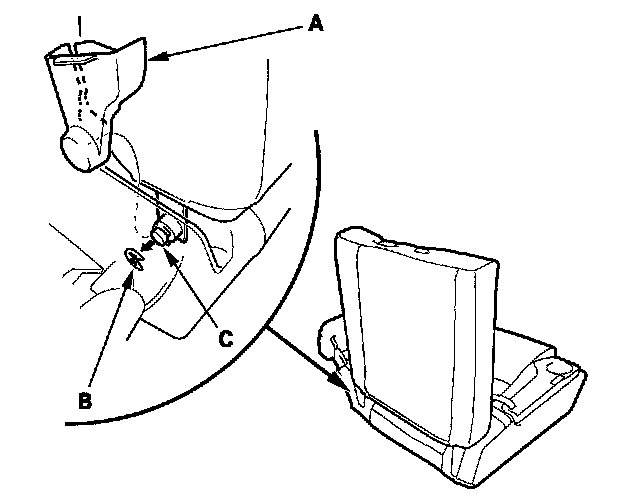 A

C

B