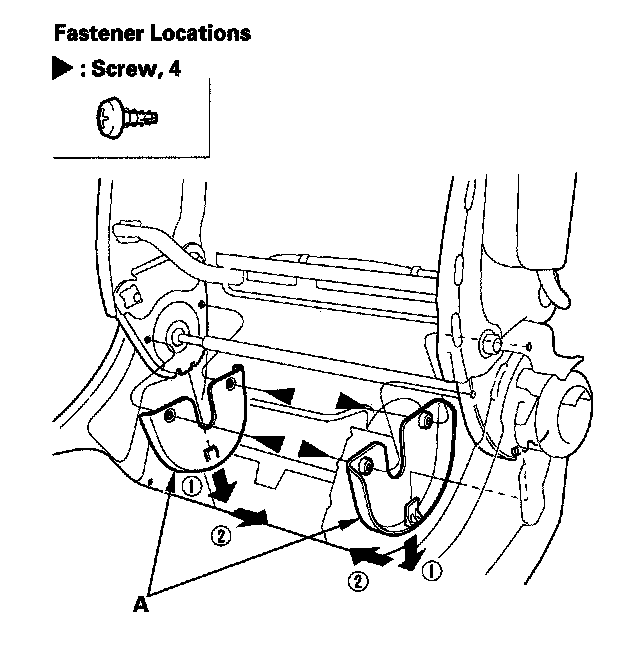 Fastener Locations

▶ : Screw, 4

①

②

②

①

A