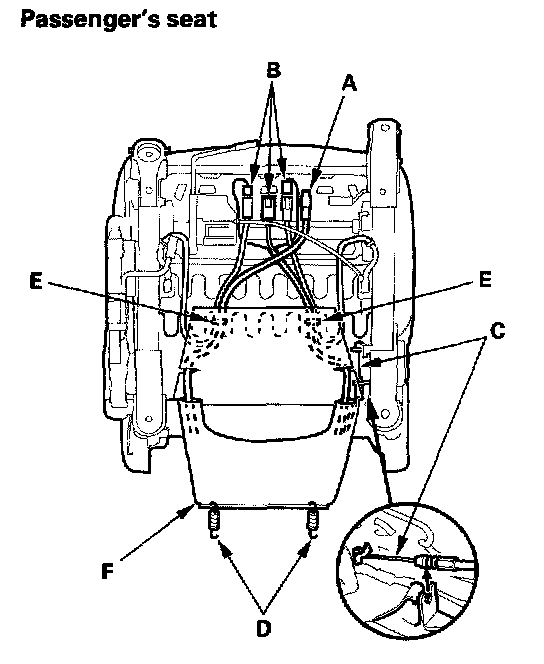 Passenger's seat

B
A
E
E
C
F
D