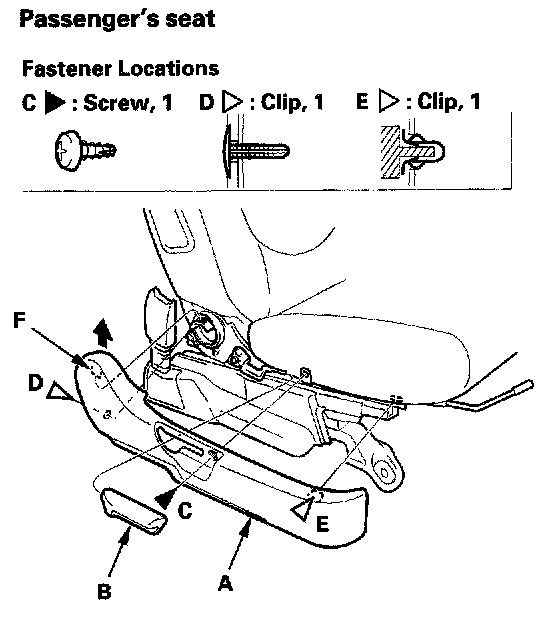 Passenger's seat

Fastener Locations

C ▶ : Screw, 1  D ▷ : Clip, 1  E ▷ : Clip, 1

F
D
C
E
B
A