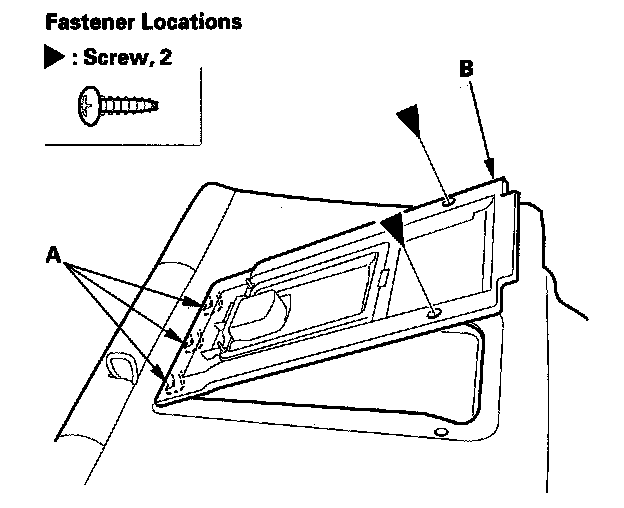 Fastener Locations

▶ : Screw, 2

B

A