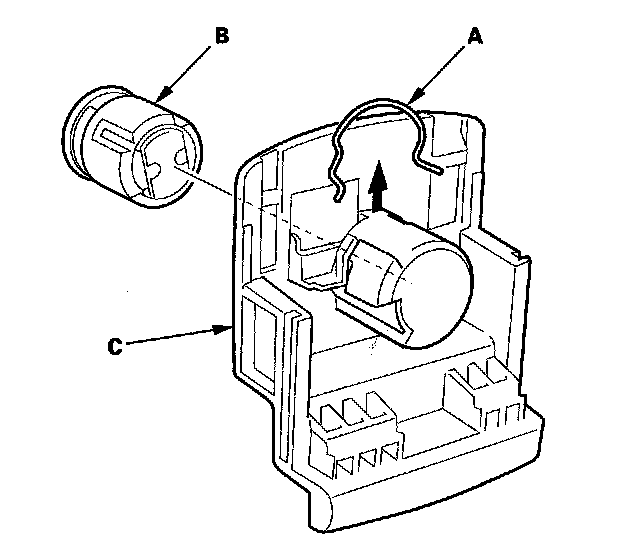 B
A
C