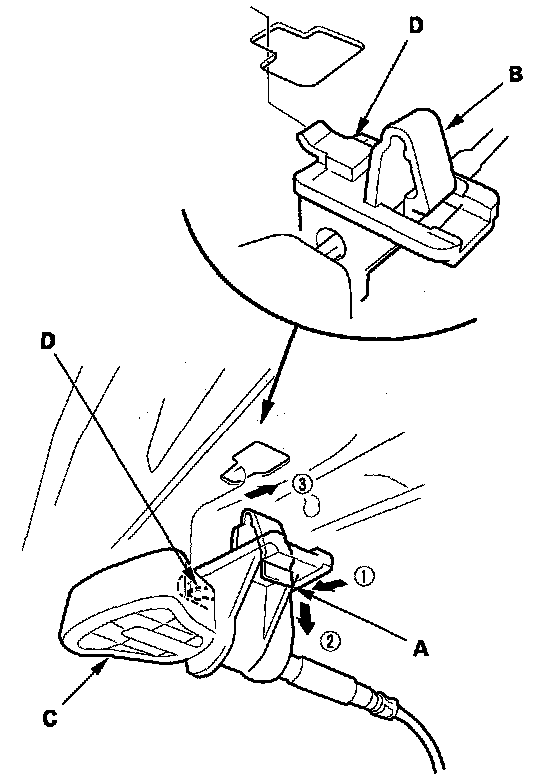 D
B
D
③
①
②
A
C