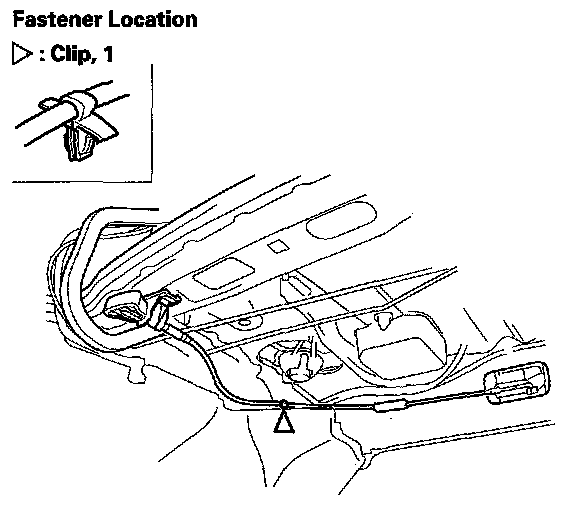 Fastener Location

▷ : Clip, 1