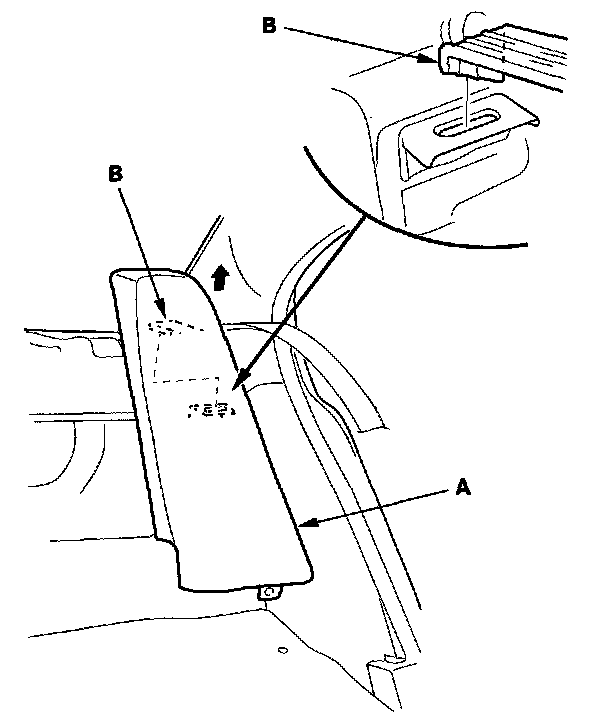 B
B
A